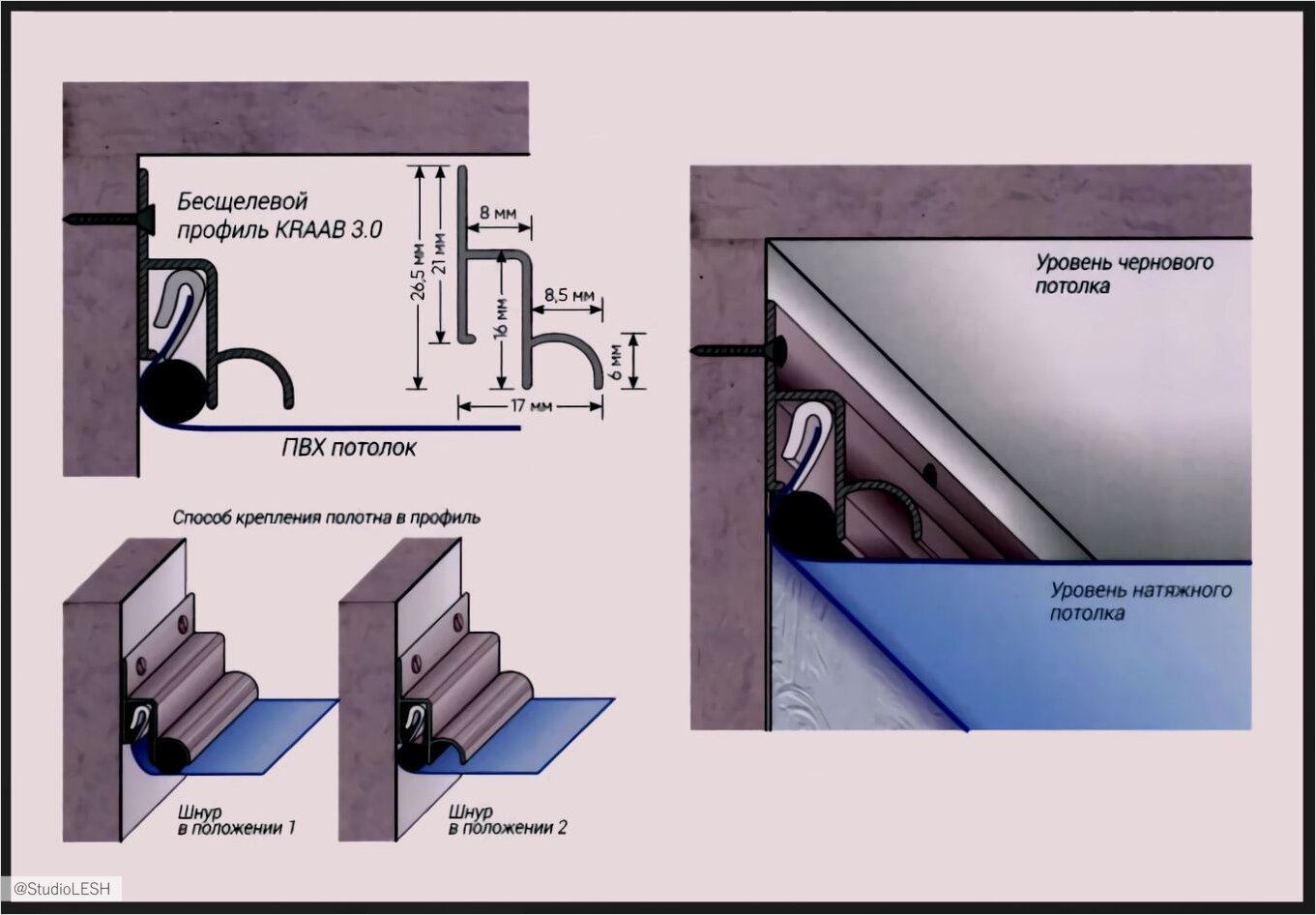 Бесщелевой профиль KRAAB 3.0

26,5 мм
21 мм
8 мм
16 мм
8,5 мм
6 мм
17 мм

ПВХ потолок

Способ крепления полотна в профиль

Шнур в положении 1

Шнур в положении 2

Уровень чернового потолка

Уровень натяжного потолка

@StudioLESH